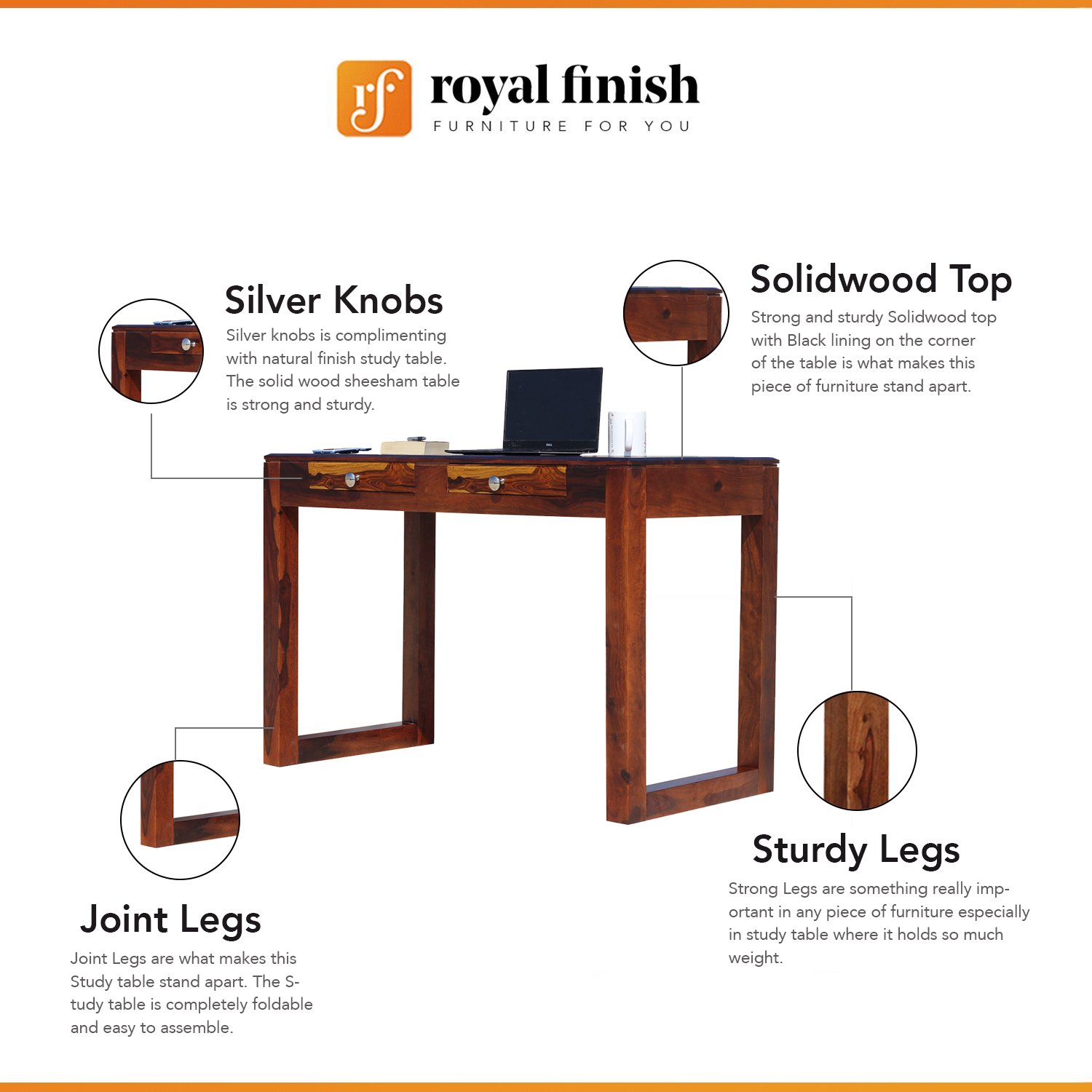 rf royal finish
FURNITURE FOR YOU

Silver Knobs
Silver knobs is complimenting with natural finish study table. The solid wood sheesham table is strong and sturdy.

Solidwood Top
Strong and sturdy Solidwood top with Black lining on the corner of the table is what makes this piece of furniture stand apart.

DELL

Sturdy Legs
Strong Legs are something really important in any piece of furniture especially in study table where it holds so much weight.

Joint Legs
Joint Legs are what makes this Study table stand apart. The Study table is completely foldable and easy to assemble.