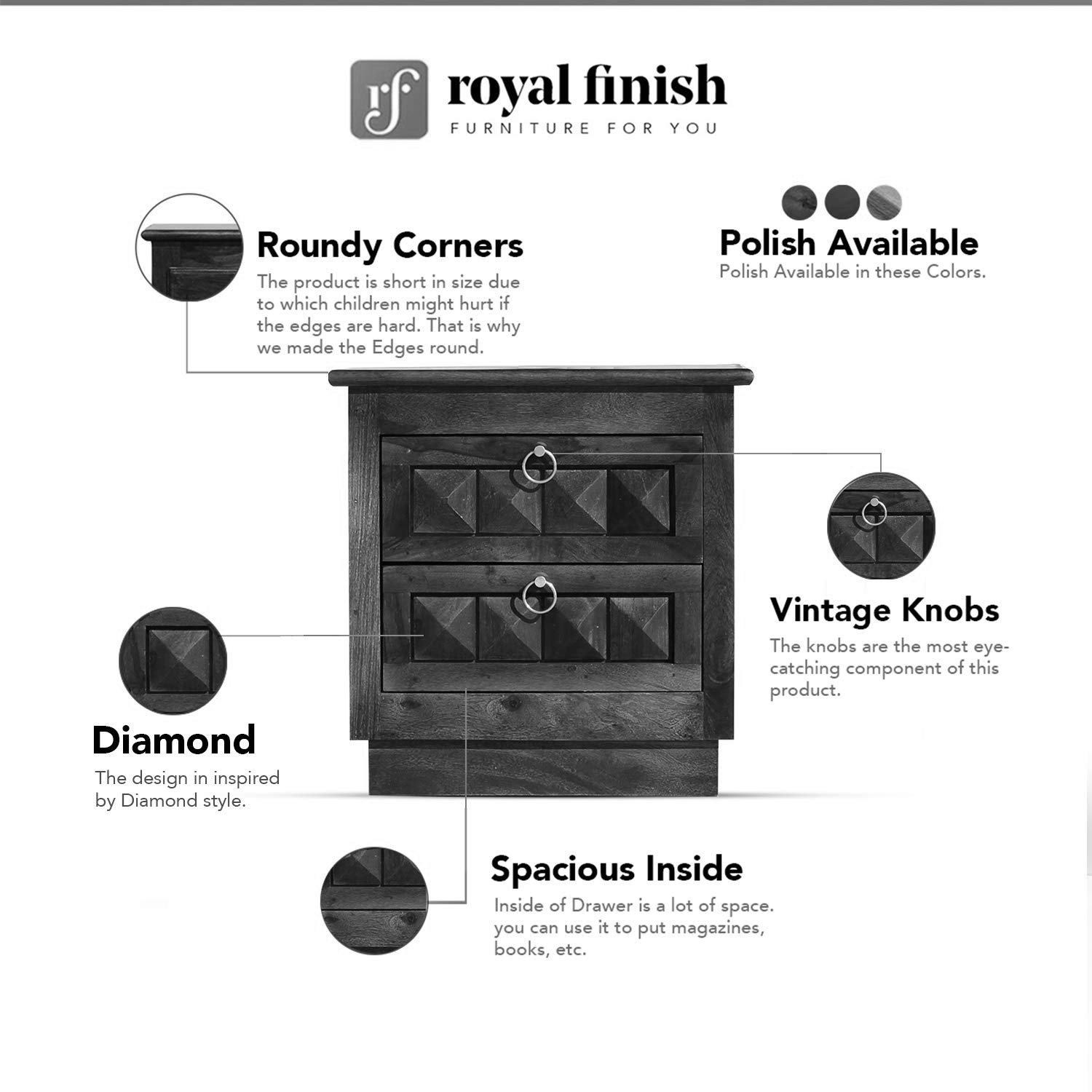 rf royal finish
FURNITURE FOR YOU

Roundy Corners
The product is short in size due to which children might hurt if the edges are hard. That is why we made the Edges round.

Polish Available
Polish Available in these Colors.

Vintage Knobs
The knobs are the most eye-catching component of this product.

Diamond
The design in inspired by Diamond style.

Spacious Inside
Inside of Drawer is a lot of space. you can use it to put magazines, books, etc.